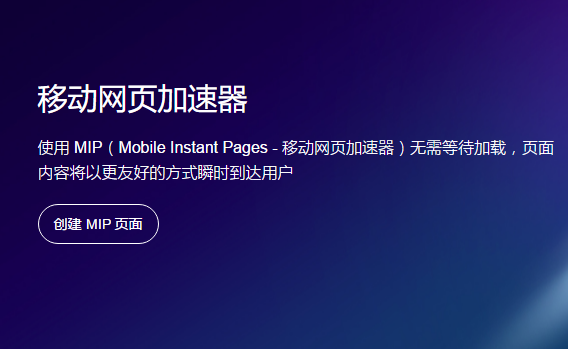 移动网页加速器

使用 MIP（Mobile Instant Pages - 移动网页加速器）无需等待加载，页面内容将以更友好的方式瞬时到达用户

创建 MIP 页面